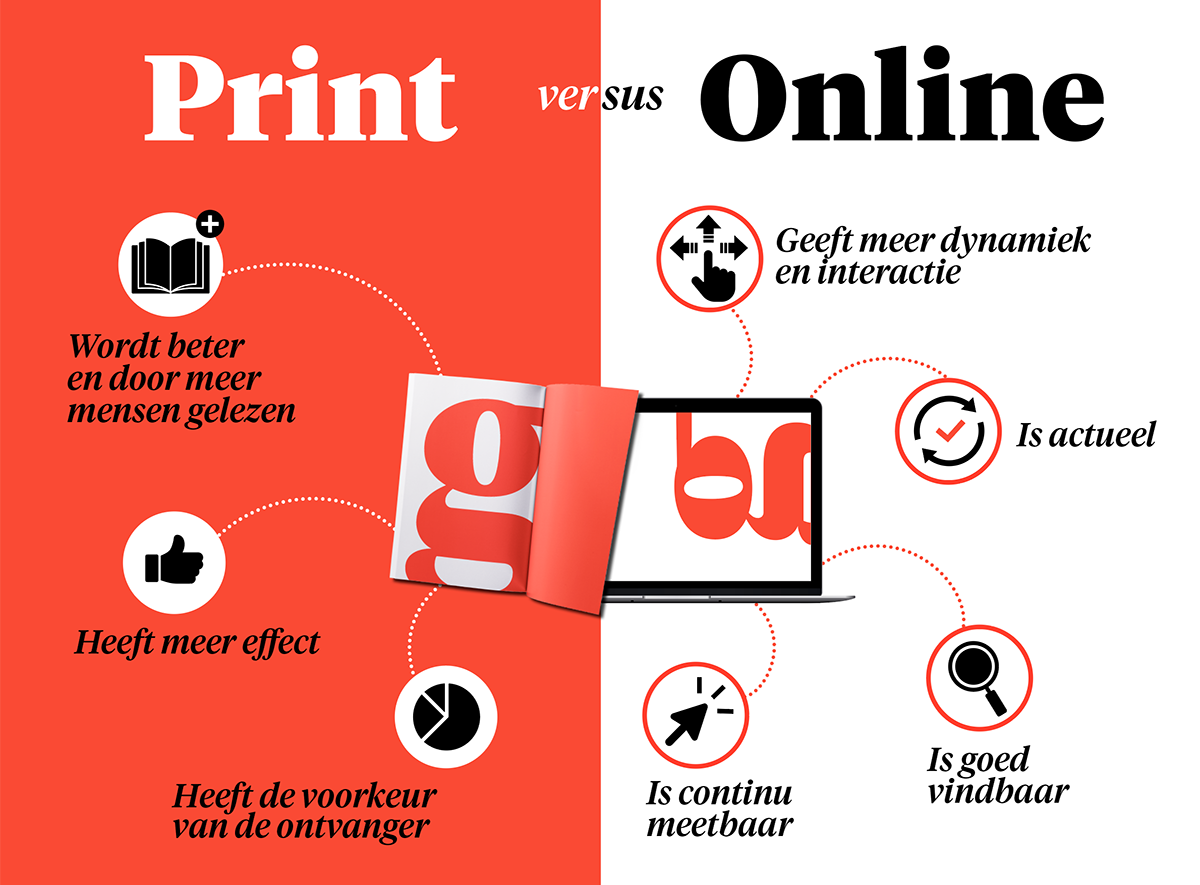 Print versus Online

Wordt beter en door meer mensen gelezen

Heeft meer effect

Heeft de voorkeur van de ontvanger

Geeft meer dynamiek en interactie

Is actueel

Is continu meetbaar

Is goed vindbaar